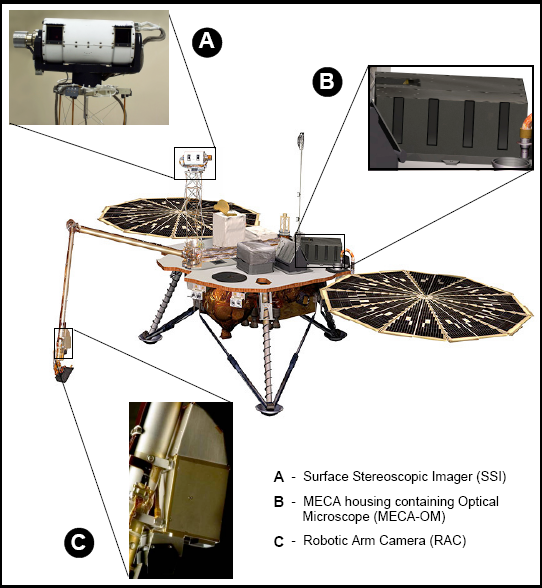 A

B

C

A - Surface Stereoscopic Imager (SSI)

B - MECA housing containing Optical Microscope (MECA-OM)

C - Robotic Arm Camera (RAC)